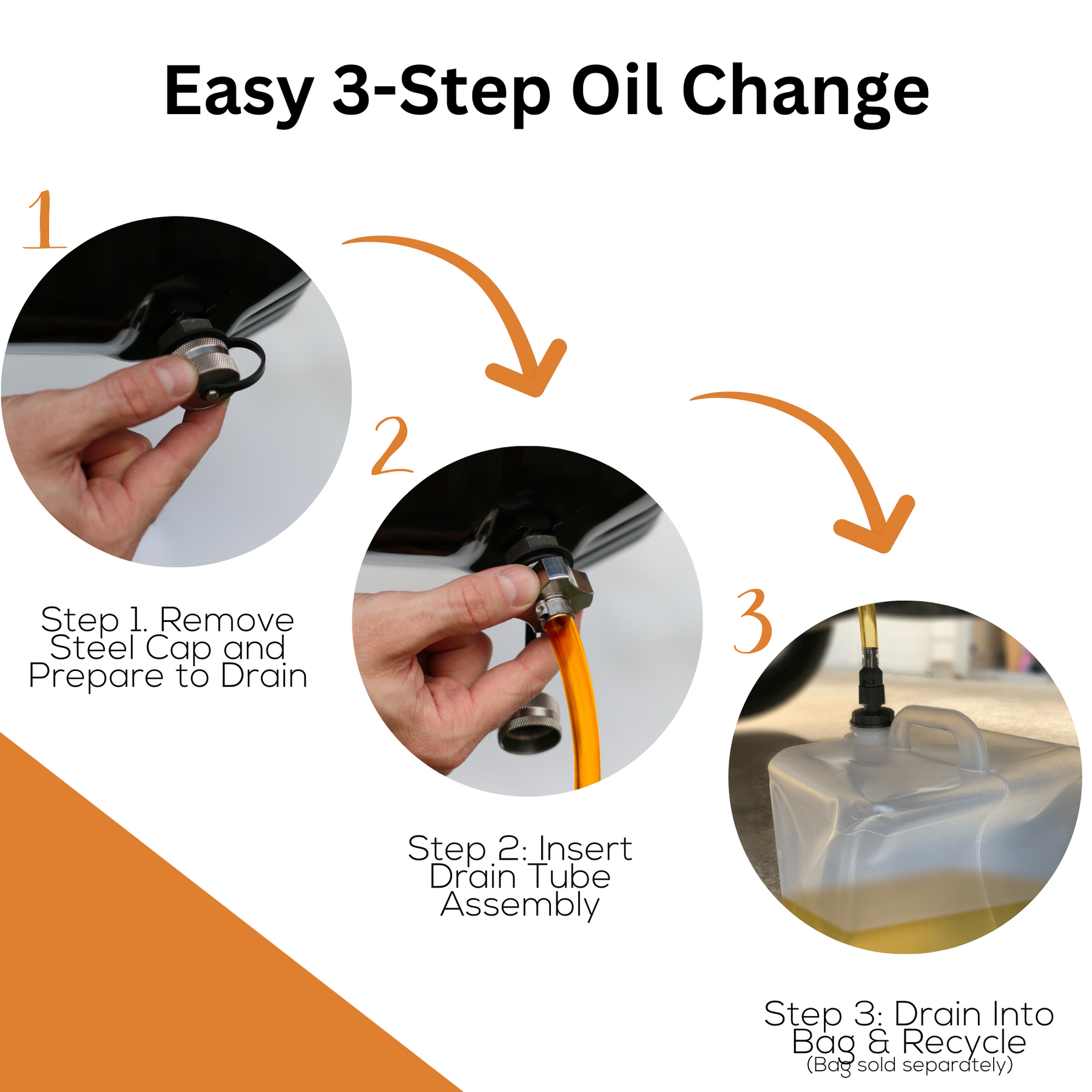 Easy 3-Step Oil Change

1

Step 1. Remove Steel Cap and Prepare to Drain

2

Step 2: Insert Drain Tube Assembly

3

Step 3: Drain Into Bag & Recycle
(Bag sold separately)